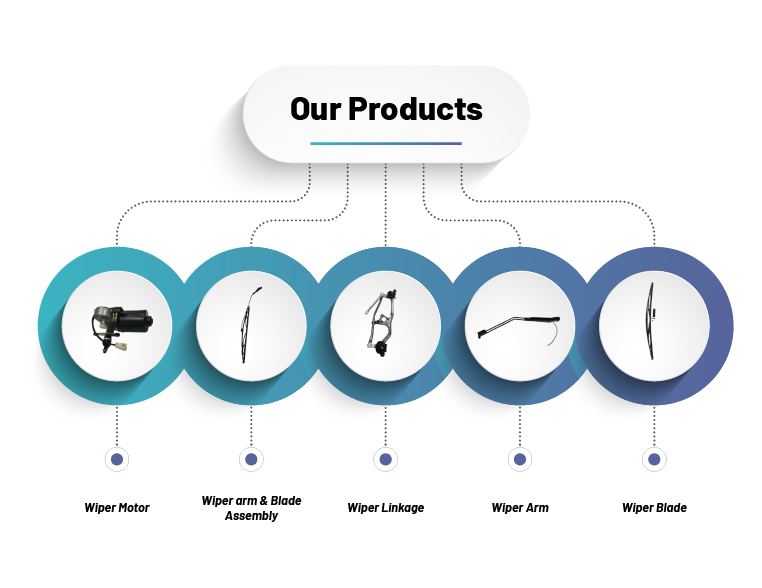 Our Products

Wiper Motor

Wiper arm & Blade Assembly

Wiper Linkage

Wiper Arm

Wiper Blade